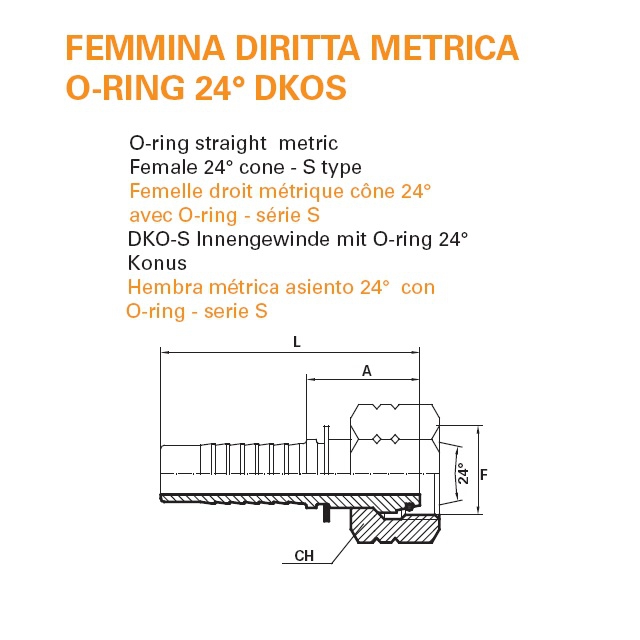 FEMMINA DIRITTA METRICA O-RING 24° DKOS

O-ring straight metric
Female 24° cone - S type
Femelle droit métrique cône 24° avec O-ring - série S
DKO-S Innengewinde mit O-ring 24° Konus
Hembra métrica asiento 24° con O-ring - serie S

L
A
24°
F
CH