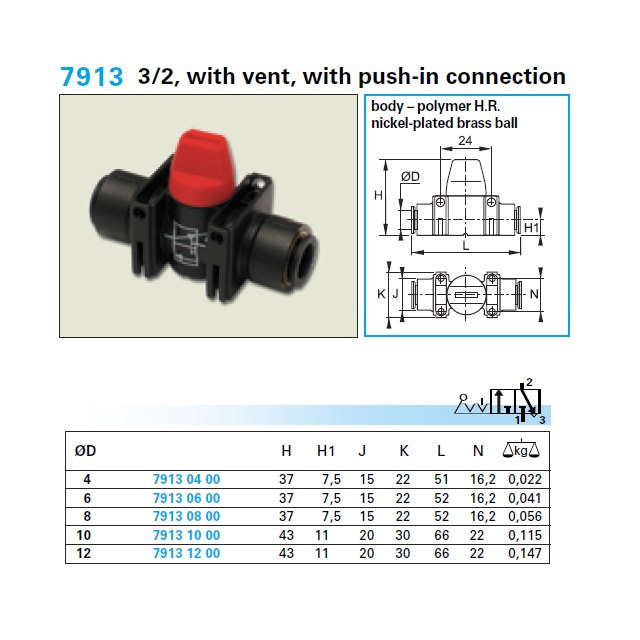 7913 3/2, with vent, with push-in connection

body – polymer H.R.
nickel-plated brass ball

24
ØD
H
H1
L
K
J
N

2
1
3

| ØD | | H | H1 | J | K | L | N | kg |
|---|---|---|---|---|---|---|---|---|
| 4 | 7913 04 00 | 37 | 7,5 | 15 | 22 | 51 | 16,2 | 0,022 |
| 6 | 7913 06 00 | 37 | 7,5 | 15 | 22 | 52 | 16,2 | 0,041 |
| 8 | 7913 08 00 | 37 | 7,5 | 15 | 22 | 52 | 16,2 | 0,056 |
| 10 | 7913 10 00 | 43 | 11 | 20 | 30 | 66 | 22 | 0,115 |
| 12 | 7913 12 00 | 43 | 11 | 20 | 30 | 66 | 22 | 0,147 |