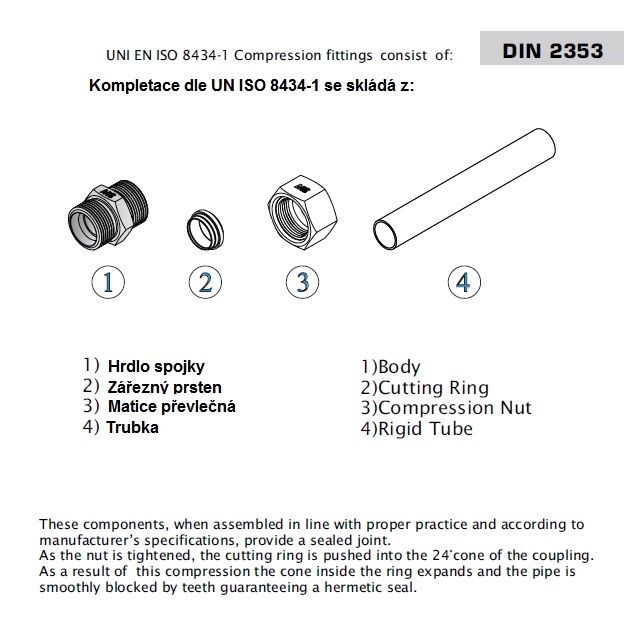 UNI EN ISO 8434-1 Compression fittings consist of:

DIN 2353

Kompletace dle UN ISO 8434-1 se skládá z:

1

2

3

4

1) Hrdlo spojky
2) Zářezný prsten
3) Matice převlečná
4) Trubka

1)Body
2)Cutting Ring
3)Compression Nut
4)Rigid Tube

These components, when assembled in line with proper practice and according to manufacturer's specifications, provide a sealed joint.
As the nut is tightened, the cutting ring is pushed into the 24°cone of the coupling.
As a result of this compression the cone inside the ring expands and the pipe is smoothly blocked by teeth guaranteeing a hermetic seal.