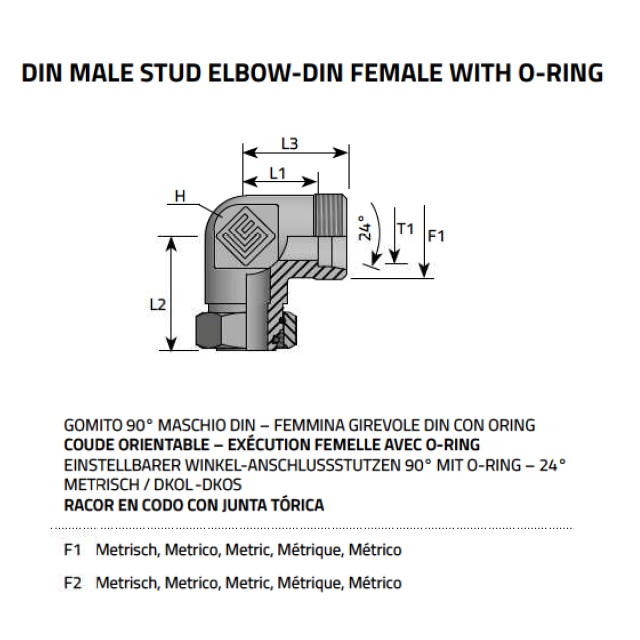 DIN MALE STUD ELBOW-DIN FEMALE WITH O-RING

L3
L1
H
24°
T1
F1
L2

GOMITO 90° MASCHIO DIN – FEMMINA GIREVOLE DIN CON ORING
COUDE ORIENTABLE – EXÉCUTION FEMELLE AVEC O-RING
EINSTELLBARER WINKEL-ANSCHLUSSSTUTZEN 90° MIT O-RING – 24° METRISCH / DKOL-DKOS
RACOR EN CODO CON JUNTA TÓRICA

F1 Metrisch, Metrico, Metric, Métrique, Métrico

F2 Metrisch, Metrico, Metric, Métrique, Métrico