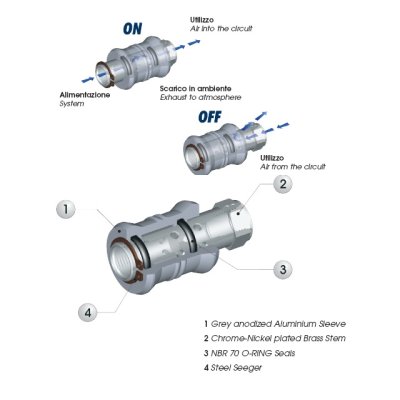 ON

Utilizzo
Air into the circuit

Alimentazione
System

Scarico in ambiente
Exhaust to atmosphere

OFF

Utilizzo
Air from the circuit

1

2

3

4

1 Grey anodized Aluminium Sleeve
2 Chrome-Nickel plated Brass Stem
3 NBR 70 O-RING Seals
4 Steel Seeger